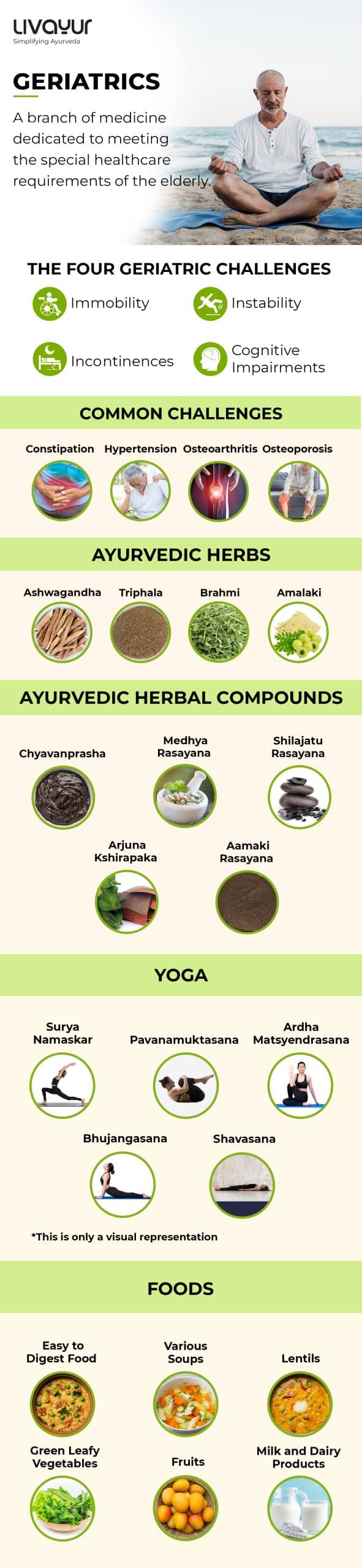 LIVAYUR
Simplifying Ayurveda

GERIATRICS

A branch of medicine dedicated to meeting the special healthcare requirements of the elderly.

THE FOUR GERIATRIC CHALLENGES

Immobility
Instability
Incontinences
Cognitive Impairments

COMMON CHALLENGES

Constipation
Hypertension
Osteoarthritis
Osteoporosis

AYURVEDIC HERBS

Ashwagandha
Triphala
Brahmi
Amalaki

AYURVEDIC HERBAL COMPOUNDS

Chyavanprasha
Medhya Rasayana
Shilajatu Rasayana
Arjuna Kshirapaka
Aamaki Rasayana

YOGA

Surya Namaskar
Pavanamuktasana
Ardha Matsyendrasana
Bhujangasana
Shavasana

*This is only a visual representation

FOODS

Easy to Digest Food
Various Soups
Lentils
Green Leafy Vegetables
Fruits
Milk and Dairy Products